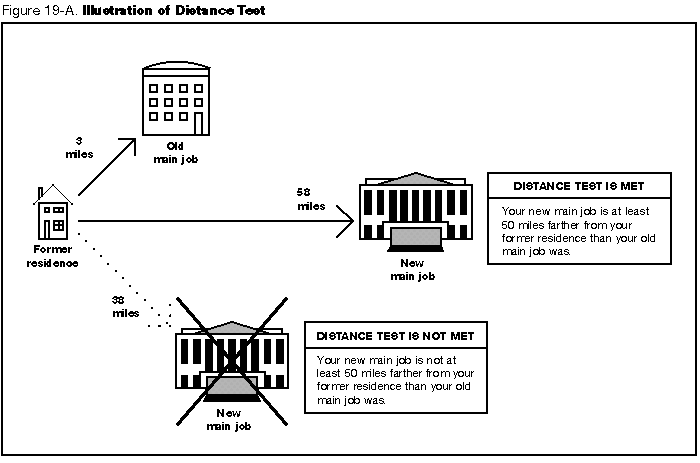 Figure 19-A. Illustration of Distance Test

3 miles

Old main job

Former residence

58 miles

New main job

DISTANCE TEST IS MET

Your new main job is at least 50 miles farther from your former residence than your old main job was.

38 miles

New main job

DISTANCE TEST IS NOT MET

Your new main job is not at least 50 miles farther from your former residence than your old main job was.